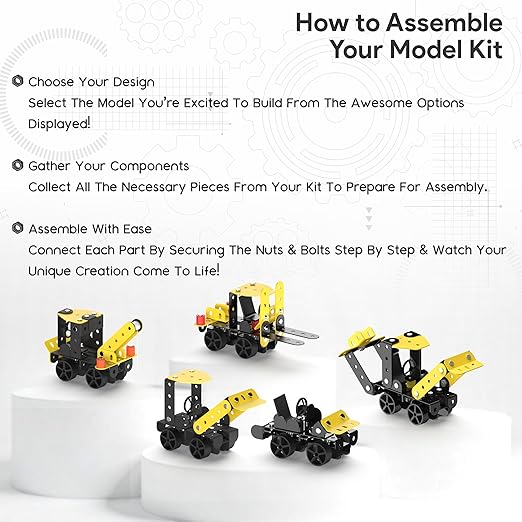 How to Assemble Your Model Kit

Choose Your Design
Select The Model You're Excited To Build From The Awesome Options Displayed!

Gather Your Components
Collect All The Necessary Pieces From Your Kit To Prepare For Assembly.

Assemble With Ease
Connect Each Part By Securing The Nuts & Bolts Step By Step & Watch Your Unique Creation Come To Life!